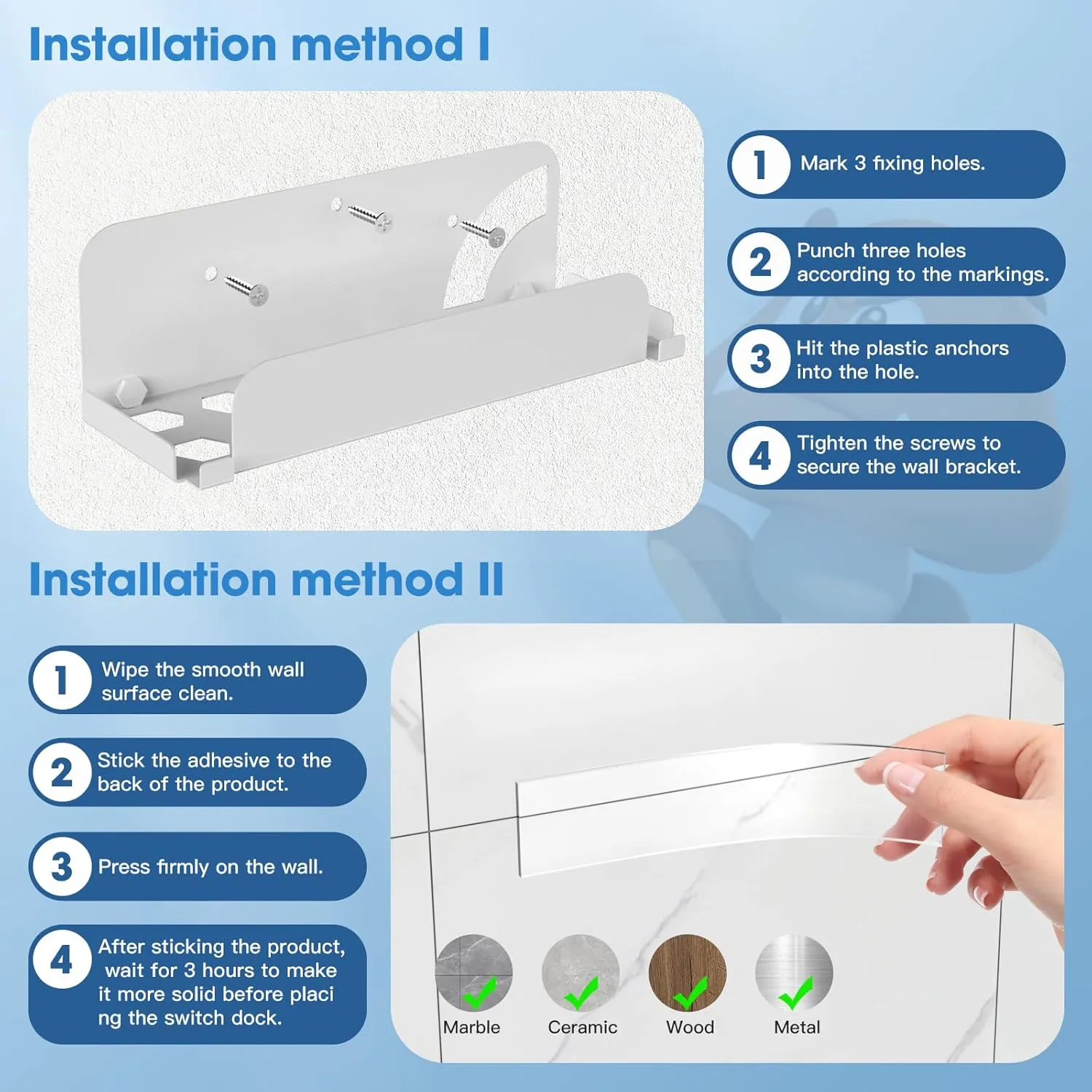 Installation method I

1 Mark 3 fixing holes.

2 Punch three holes according to the markings.

3 Hit the plastic anchors into the hole.

4 Tighten the screws to secure the wall bracket.

Installation method II

1 Wipe the smooth wall surface clean.

2 Stick the adhesive to the back of the product.

3 Press firmly on the wall.

4 After sticking the product, wait for 3 hours to make it more solid before placi ng the switch dock.

Marble Ceramic Wood Metal